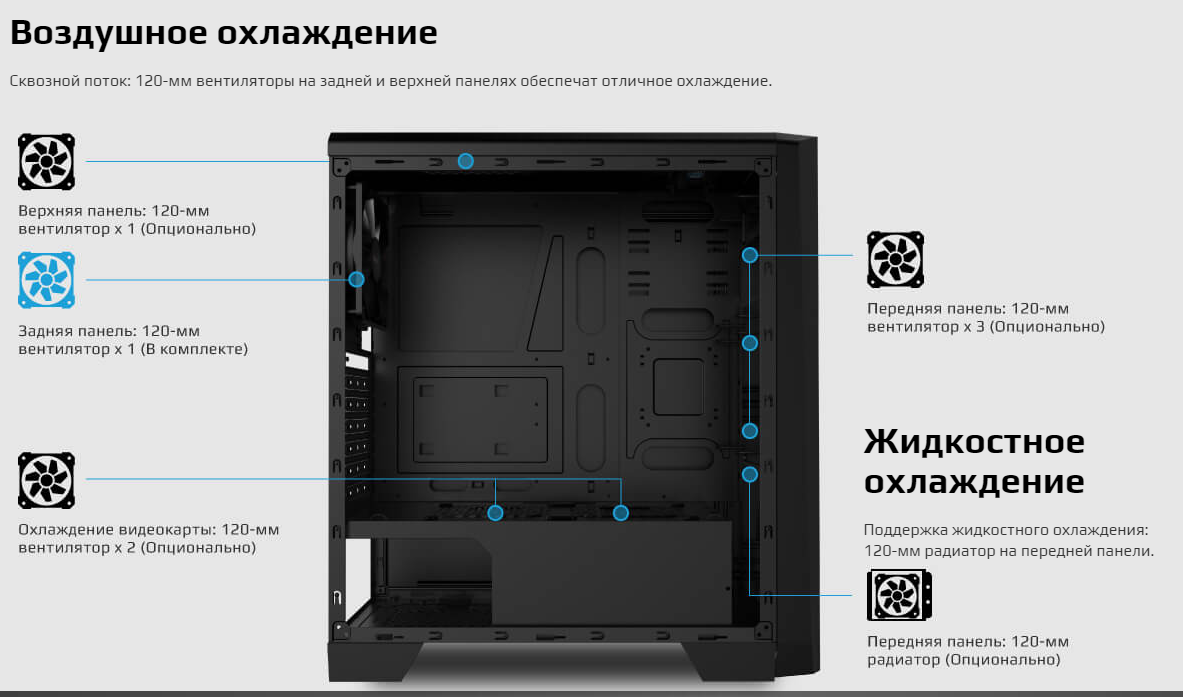 Воздушное охлаждение

Сквозной поток: 120-мм вентиляторы на задней и верхней панелях обеспечат отличное охлаждение.

Верхняя панель: 120-мм вентилятор x 1 (Опционально)

Задняя панель: 120-мм вентилятор x 1 (В комплекте)

Охлаждение видеокарты: 120-мм вентилятор x 2 (Опционально)

Передняя панель: 120-мм вентилятор x 3 (Опционально)

Жидкостное охлаждение

Поддержка жидкостного охлаждения: 120-мм радиатор на передней панели.

Передняя панель: 120-мм радиатор (Опционально)